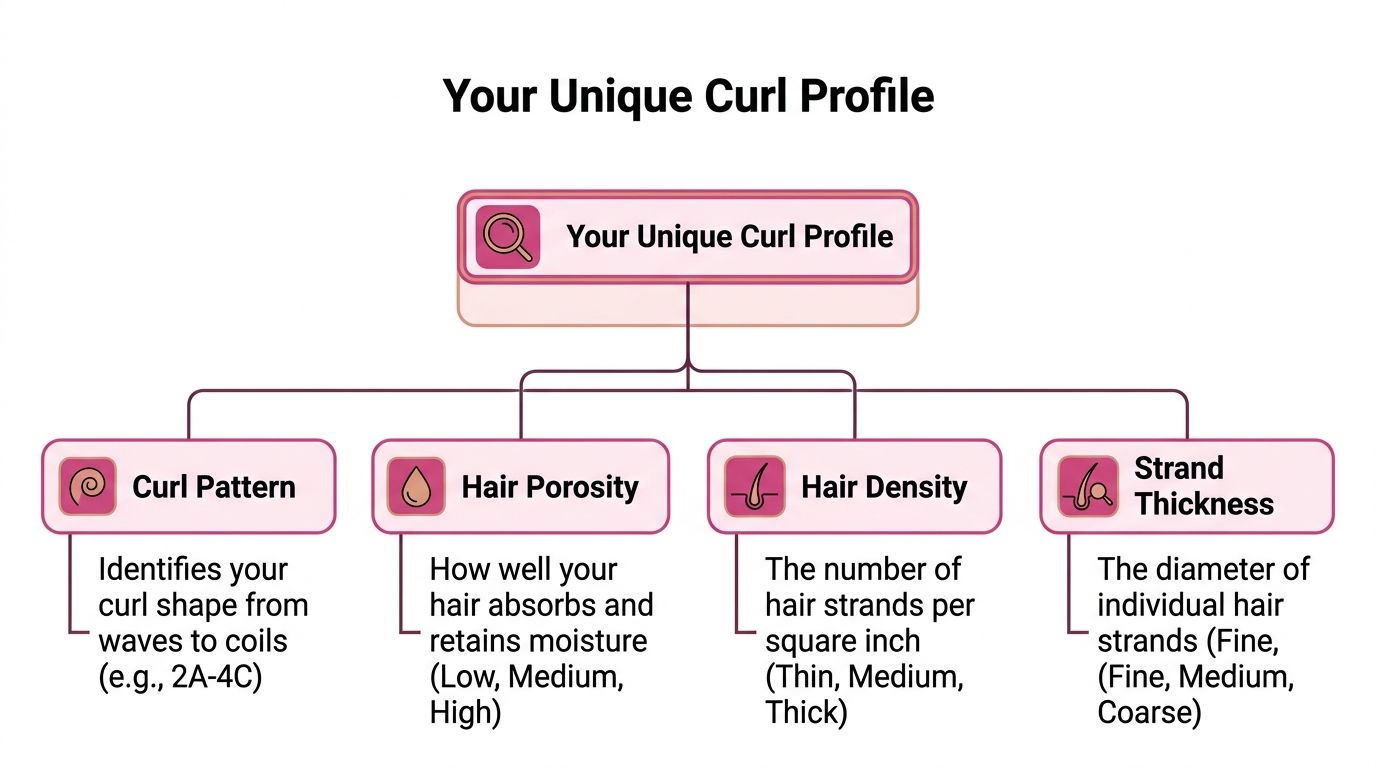 Your Unique Curl Profile

Your Unique Curl Profile

Curl Pattern

Identifies your curl shape from waves to coils (e.g., 2A-4C)

Hair Porosity

How well your hair absorbs and retains moisture (Low, Medium, High)

Hair Density

The number of hair strands per square inch (Thin, Medium, Thick)

Strand Thickness

The diameter of individual hair strands (Fine, (Fine, Medium, Coarse)